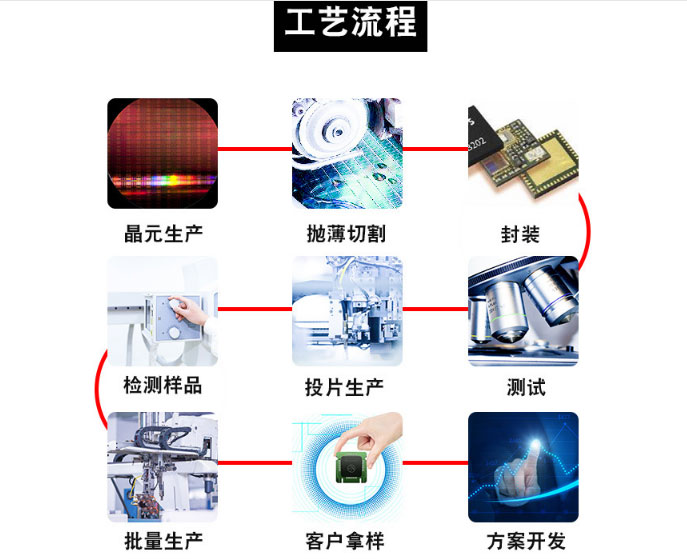 工艺流程

晶元生产

抛薄切割

封装

检测样品

投片生产

测试

批量生产

客户拿样

方案开发